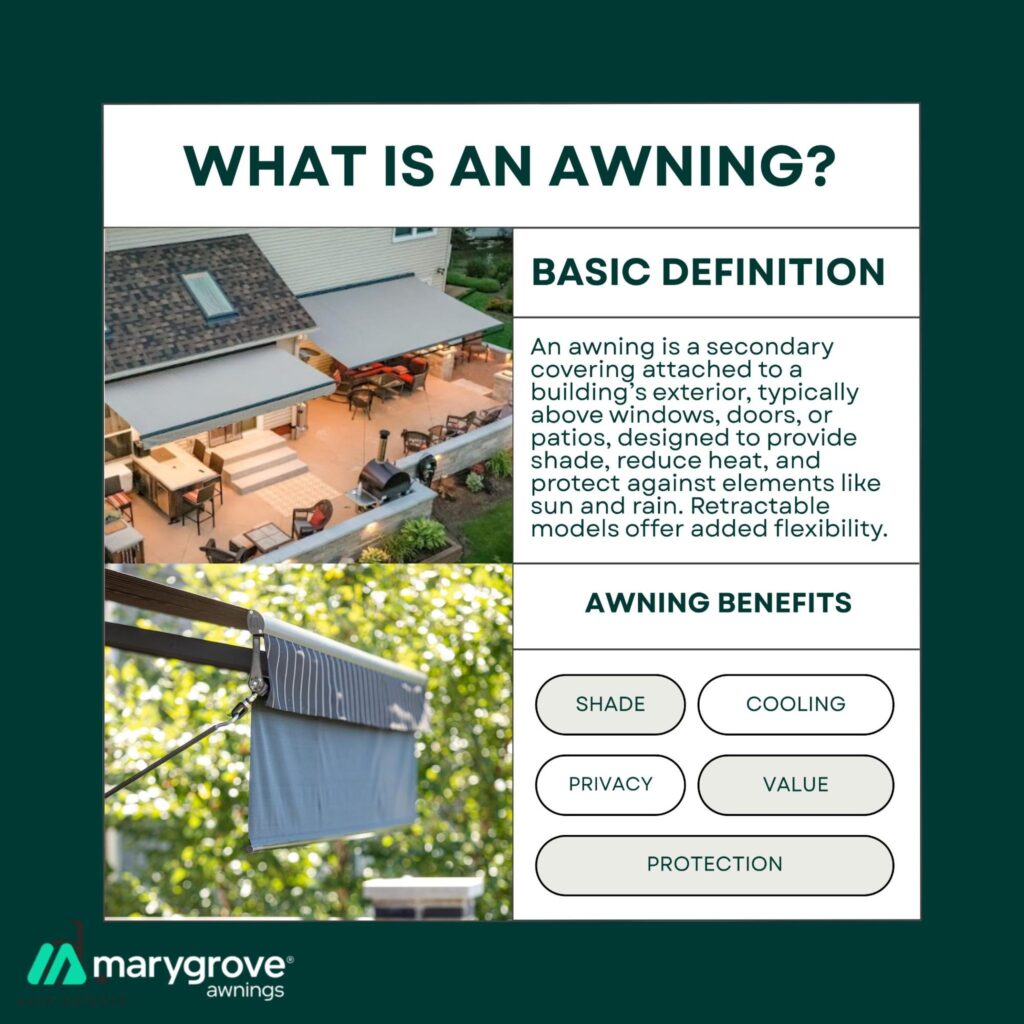 WHAT IS AN AWNING?

BASIC DEFINITION

An awning is a secondary covering attached to a building's exterior, typically above windows, doors, or patios, designed to provide shade, reduce heat, and protect against elements like sun and rain. Retractable models offer added flexibility.

AWNING BENEFITS

SHADE

COOLING

PRIVACY

VALUE

PROTECTION

marygrove® awnings