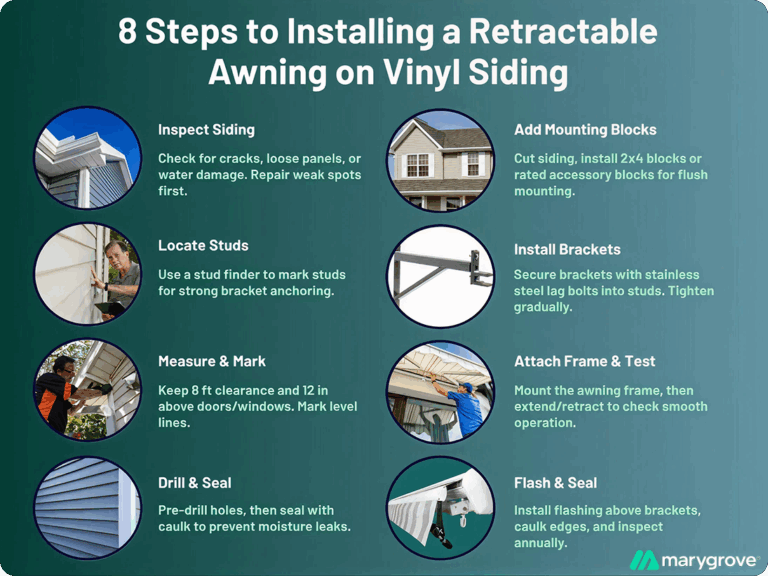 8 Steps to Installing a Retractable Awning on Vinyl Siding

Inspect Siding

Check for cracks, loose panels, or water damage. Repair weak spots first.

Locate Studs

Use a stud finder to mark studs for strong bracket anchoring.

Measure & Mark

Keep 8 ft clearance and 12 in above doors/windows. Mark level lines.

Drill & Seal

Pre-drill holes, then seal with caulk to prevent moisture leaks.

Add Mounting Blocks

Cut siding, install 2x4 blocks or rated accessory blocks for flush mounting.

Install Brackets

Secure brackets with stainless steel lag bolts into studs. Tighten gradually.

Attach Frame & Test

Mount the awning frame, then extend/retract to check smooth operation.

Flash & Seal

Install flashing above brackets, caulk edges, and inspect annually.

marygrove