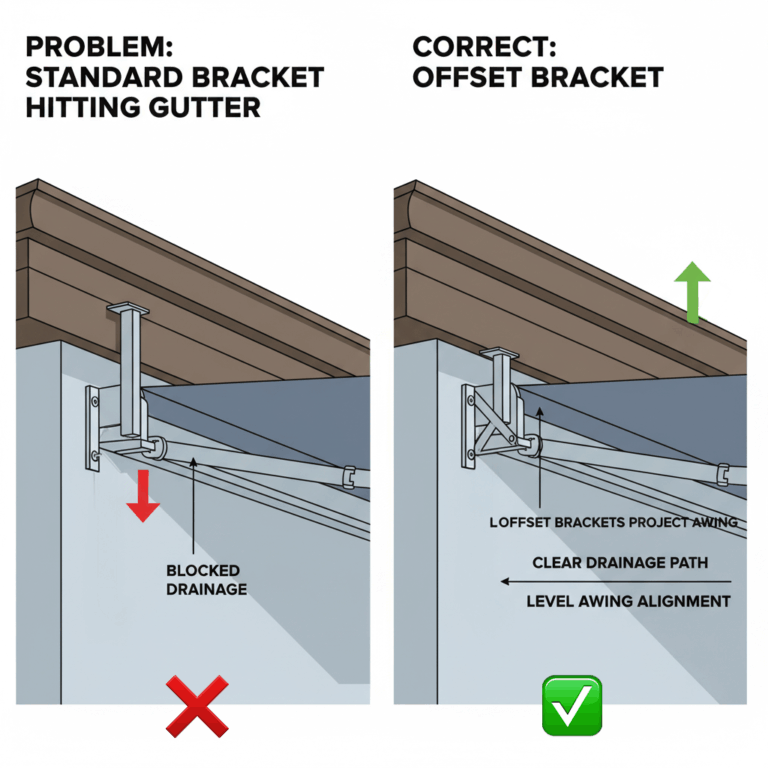 PROBLEM:
STANDARD BRACKET
HITTING GUTTER

BLOCKED
DRAINAGE

CORRECT:
OFFSET BRACKET

LOFFSET BRACKETS PROJECT AWING

CLEAR DRAINAGE PATH

LEVEL AWING ALIGNMENT